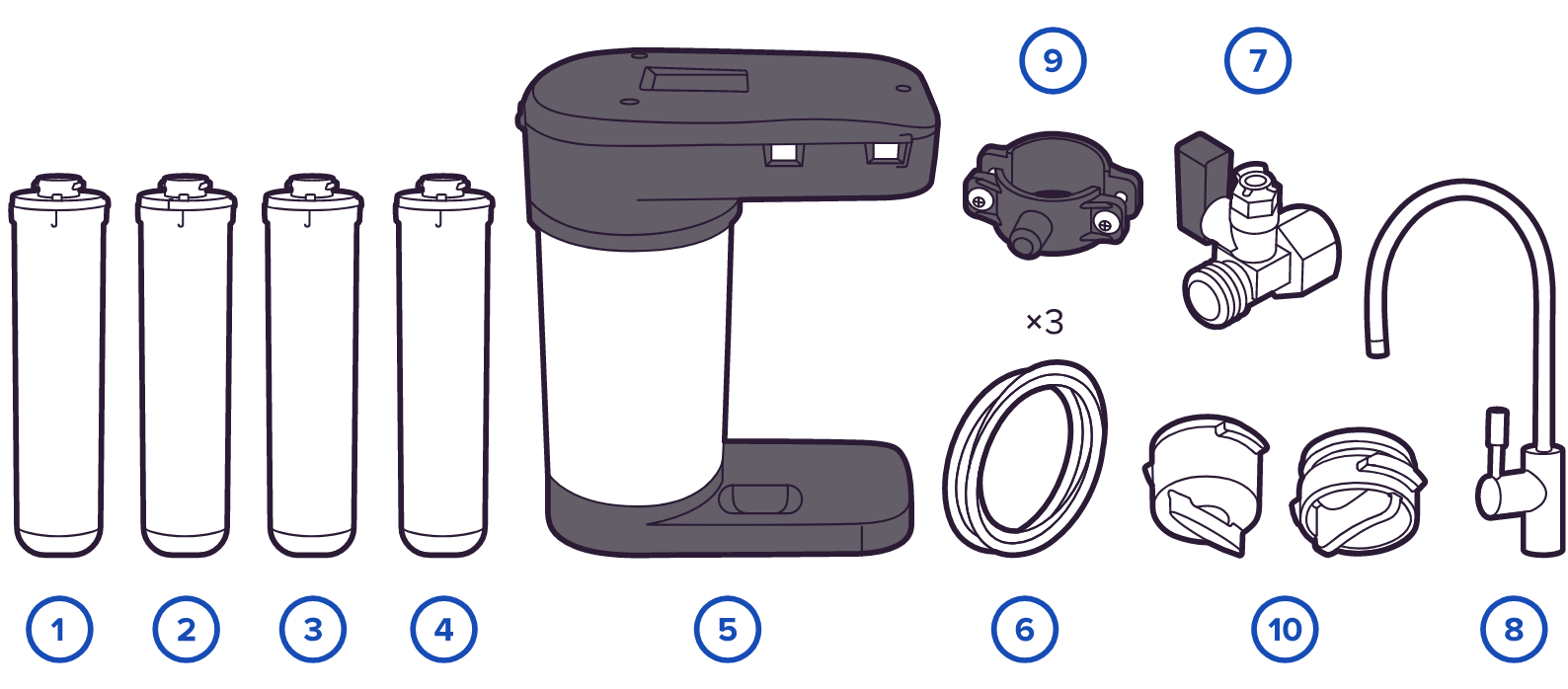 9
7
×3
1
2
3
4
5
6
10
8